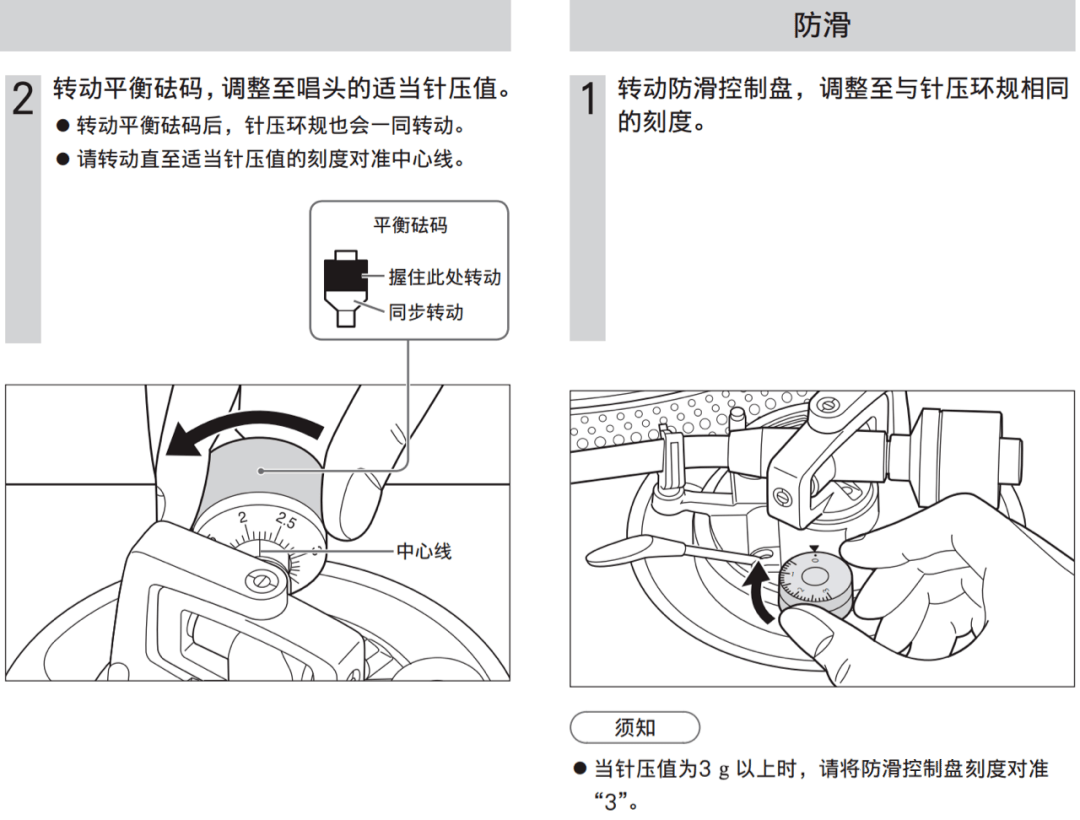 2 转动平衡砝码，调整至唱头的适当针压值。

● 转动平衡砝码后，针压环规也会一同转动。

● 请转动直至适当针压值的刻度对准中心线。

平衡砝码

握住此处转动

同步转动

2

2.5

中心线

防滑

1 转动防滑控制盘，调整至与针压环规相同的刻度。

须知

● 当针压值为3 g 以上时，请将防滑控制盘刻度对准“3”。